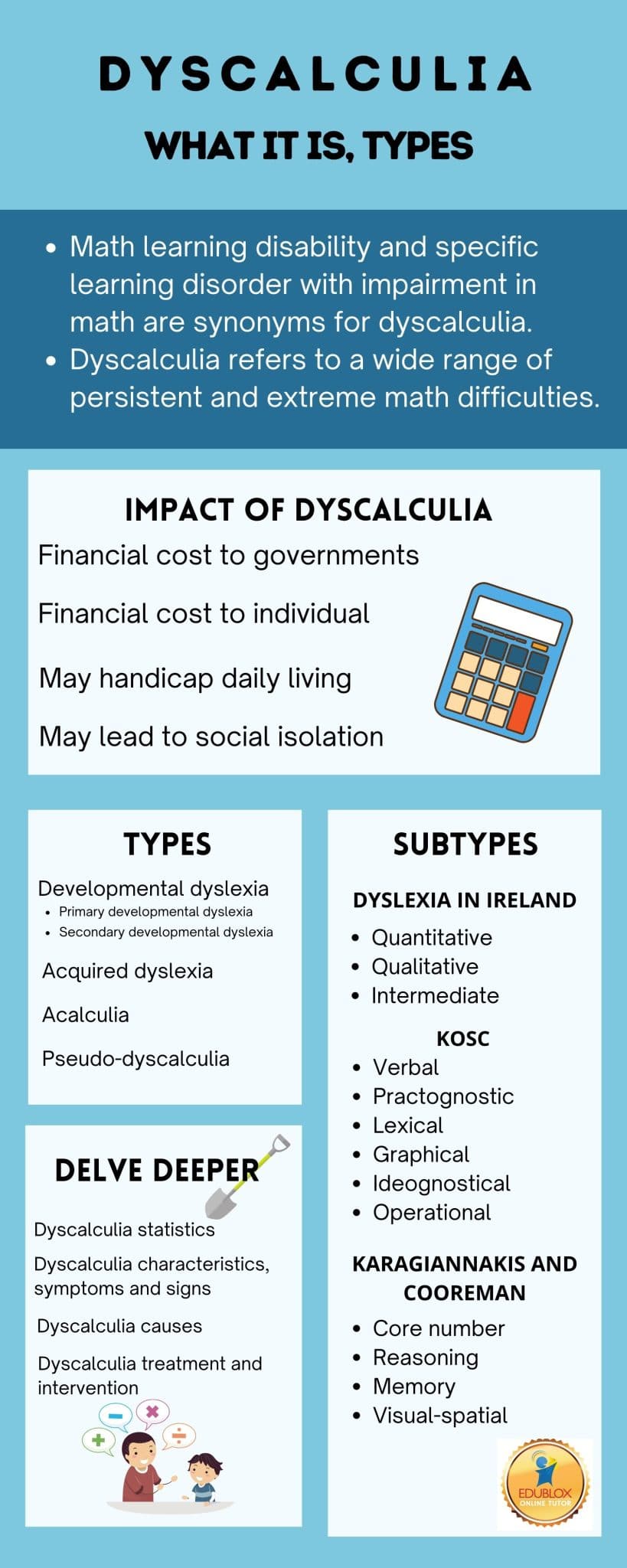 DYSCALCULIA

WHAT IT IS, TYPES

• Math learning disability and specific learning disorder with impairment in math are synonyms for dyscalculia.
• Dyscalculia refers to a wide range of persistent and extreme math difficulties.

IMPACT OF DYSCALCULIA

Financial cost to governments

Financial cost to individual

May handicap daily living

May lead to social isolation

TYPES

Developmental dyslexia
• Primary developmental dyslexia
• Secondary developmental dyslexia

Acquired dyslexia

Acalculia

Pseudo-dyscalculia

DELVE DEEPER

Dyscalculia statistics

Dyscalculia characteristics, symptoms and signs

Dyscalculia causes

Dyscalculia treatment and intervention

SUBTYPES

DYSLEXIA IN IRELAND
• Quantitative
• Qualitative
• Intermediate

KOSC
• Verbal
• Practognostic
• Lexical
• Graphical
• Ideognostical
• Operational

KARAGIANNAKIS AND COOREMAN
• Core number
• Reasoning
• Memory
• Visual-spatial

EDUBLOX ONLINE TUTOR