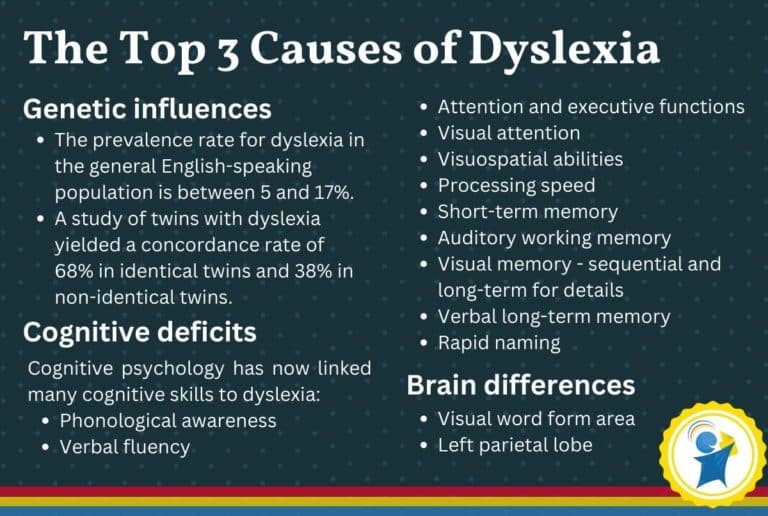 The Top 3 Causes of Dyslexia

Genetic influences

- The prevalence rate for dyslexia in the general English-speaking population is between 5 and 17%.
- A study of twins with dyslexia yielded a concordance rate of 68% in identical twins and 38% in non-identical twins.

Cognitive deficits

Cognitive psychology has now linked many cognitive skills to dyslexia:

- Phonological awareness
- Verbal fluency
- Attention and executive functions
- Visual attention
- Visuospatial abilities
- Processing speed
- Short-term memory
- Auditory working memory
- Visual memory - sequential and long-term for details
- Verbal long-term memory
- Rapid naming

Brain differences

- Visual word form area
- Left parietal lobe